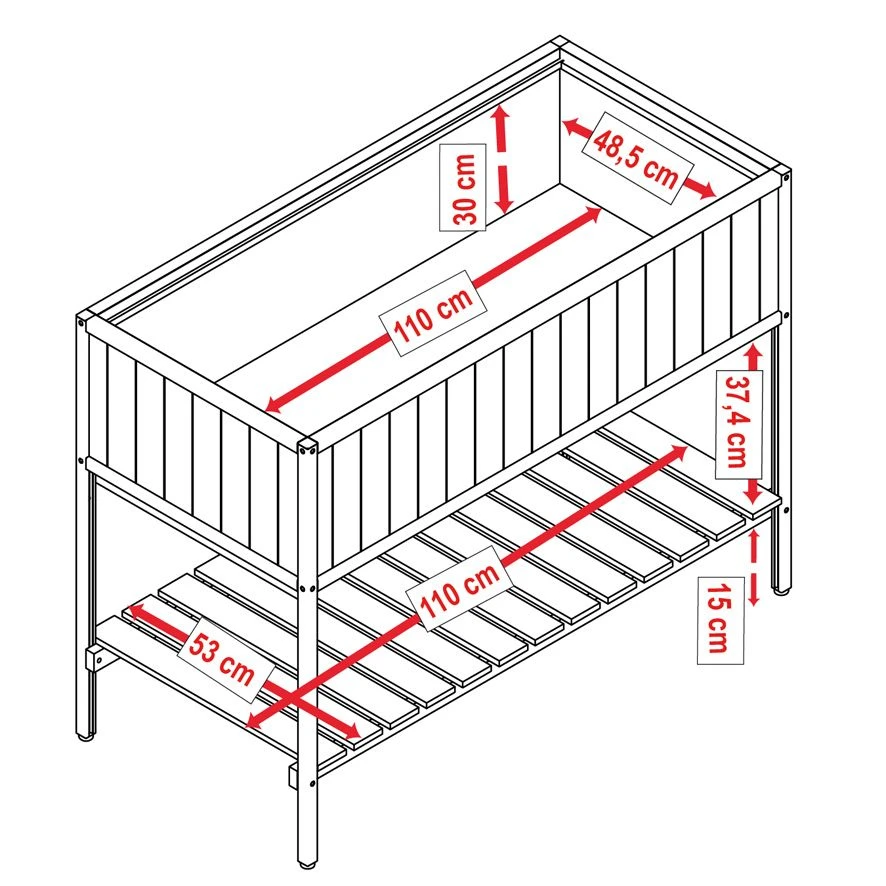 30 cm
48,5 cm
110 cm
37,4 cm
110 cm
15 cm
53 cm